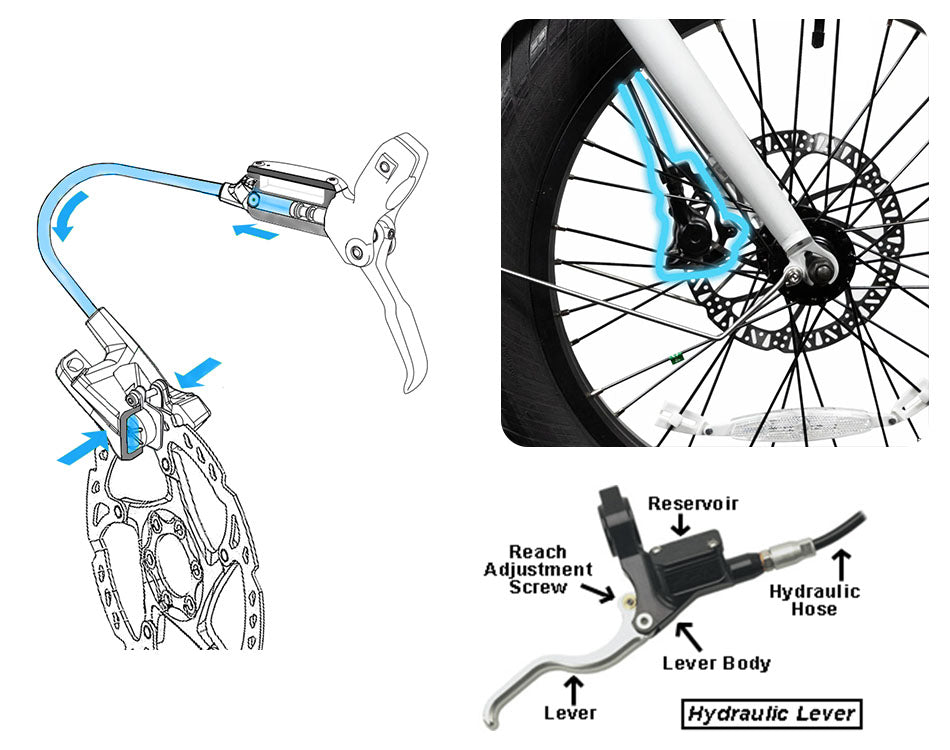 Reservoir

Reach Adjustment Screw

Hydraulic Hose

Lever Body

Lever

Hydraulic Lever